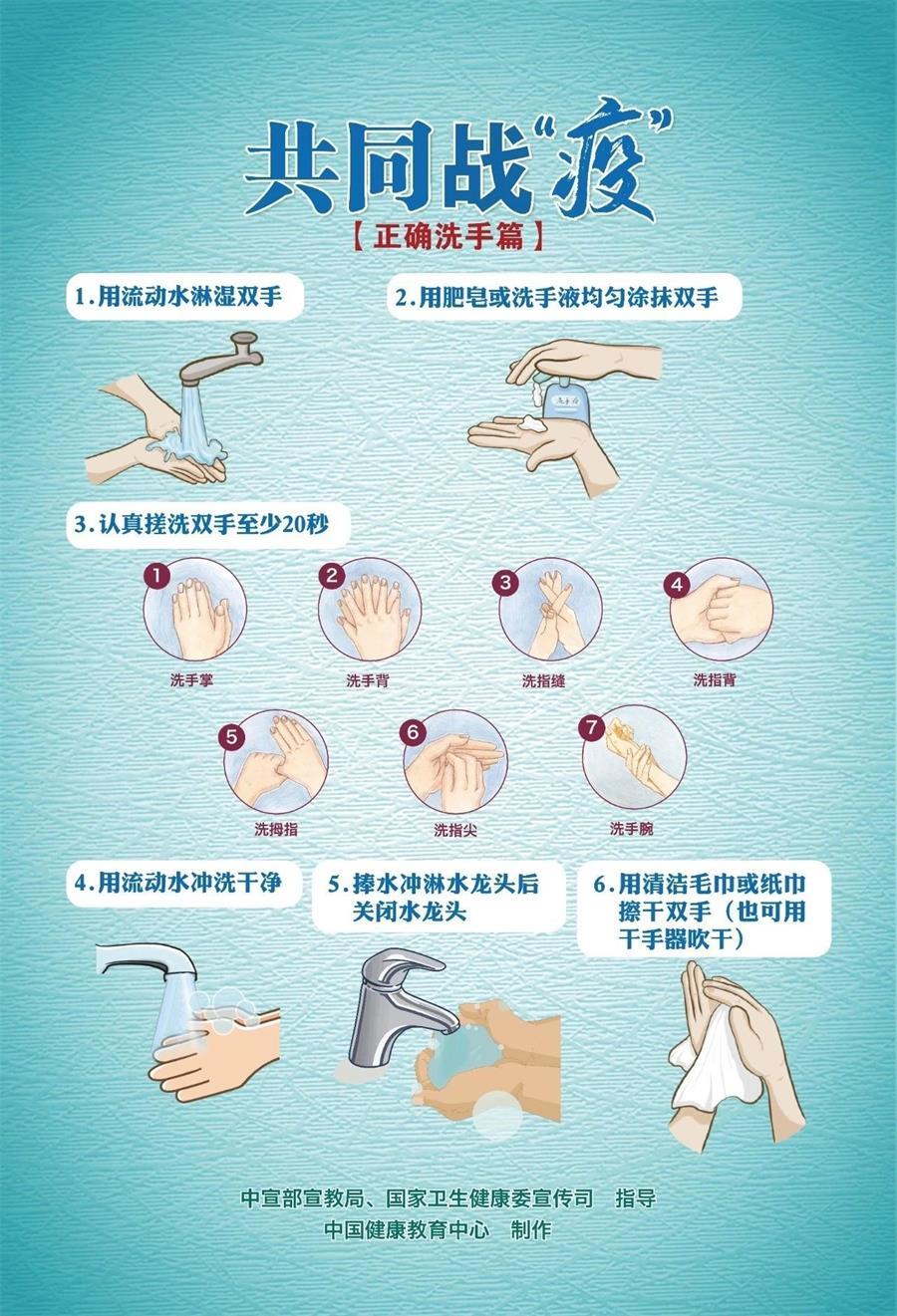 共同战“疫”

【正确洗手篇】

1.用流动水淋湿双手

2.用肥皂或洗手液均匀涂抹双手

洗手液

3.认真搓洗双手至少20秒

1 洗手掌

2 洗手背

3 洗指缝

4 洗指背

5 洗拇指

6 洗指尖

7 洗手腕

4.用流动水冲洗干净

5.捧水冲淋水龙头后关闭水龙头

6.用清洁毛巾或纸巾擦干双手（也可用干手器吹干）

中宣部宣教局、国家卫生健康委宣传司 指导

中国健康教育中心 制作